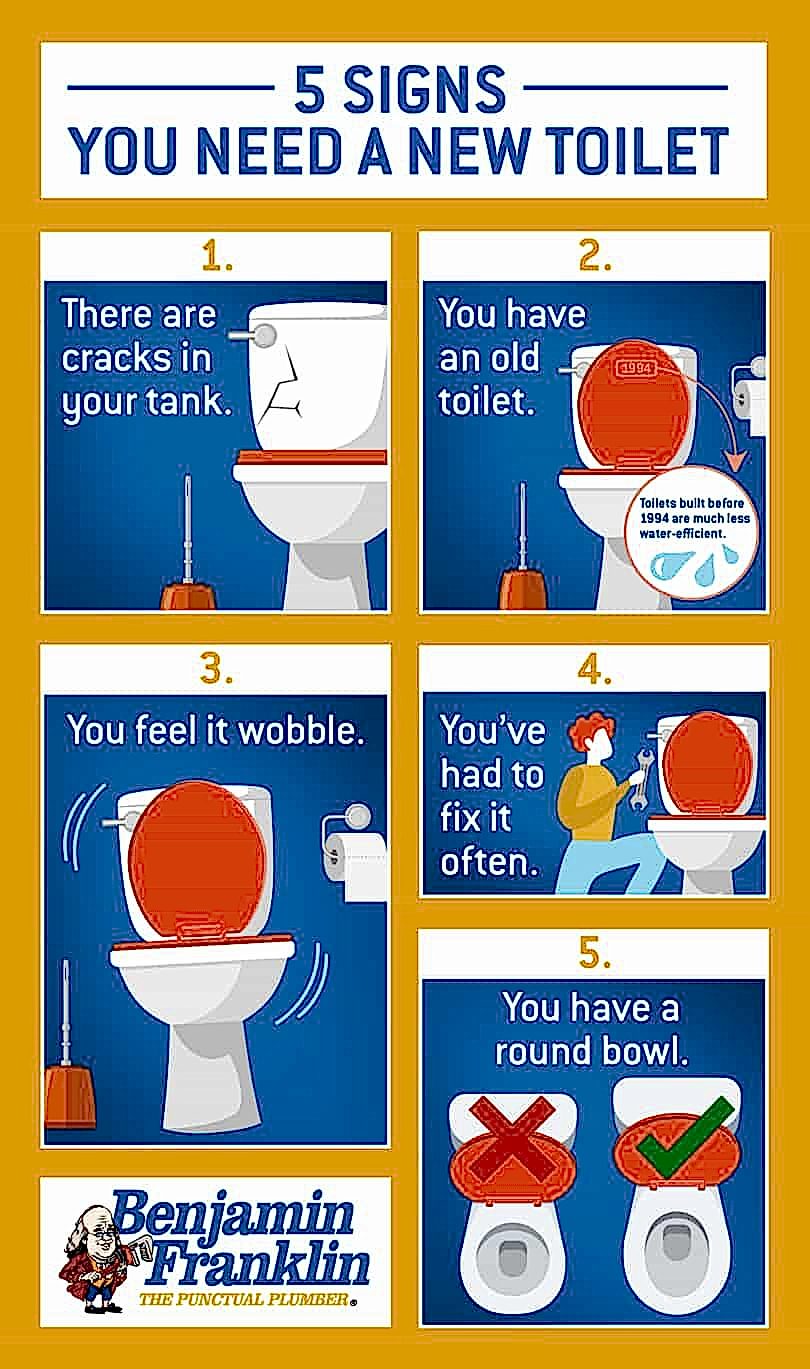 5 SIGNS
YOU NEED A NEW TOILET

1.
There are cracks in your tank.

2.
You have an old toilet.

1994

Toilets built before 1994 are much less water-efficient.

3.
You feel it wobble.

4.
You've had to fix it often.

5.
You have a round bowl.

Benjamin Franklin
THE PUNCTUAL PLUMBER®